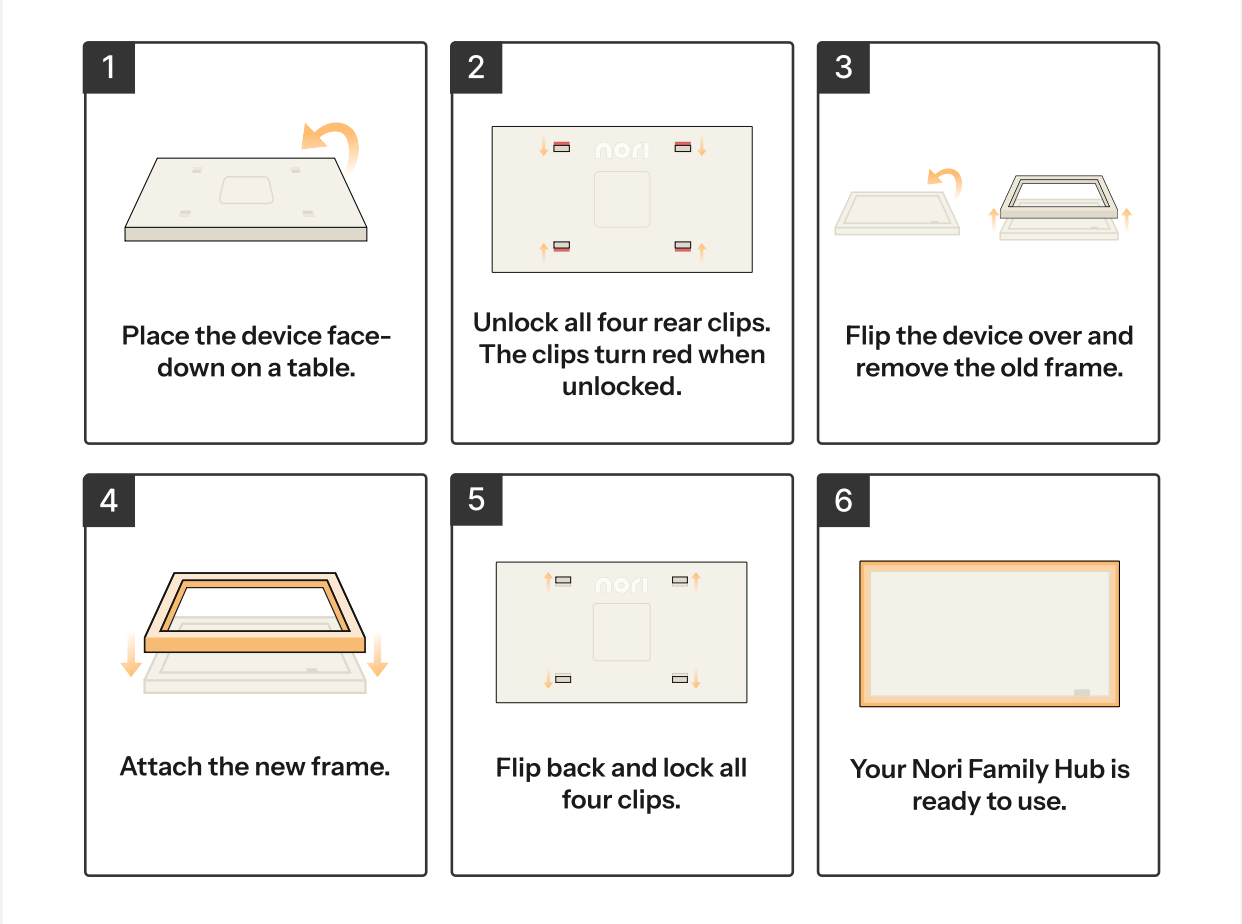 1

Place the device face-down on a table.

2

nori

Unlock all four rear clips. The clips turn red when unlocked.

3

Flip the device over and remove the old frame.

4

Attach the new frame.

5

nori

Flip back and lock all four clips.

6

Your Nori Family Hub is ready to use.